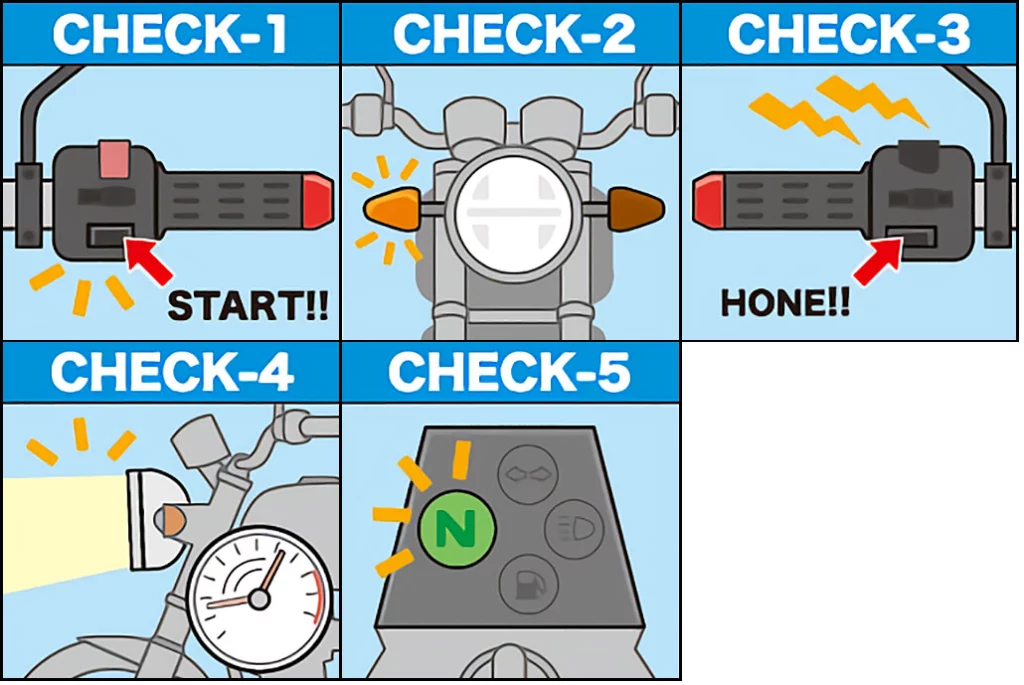 CHECK-1

START!!

CHECK-2

CHECK-3

HONE!!

CHECK-4

CHECK-5

N